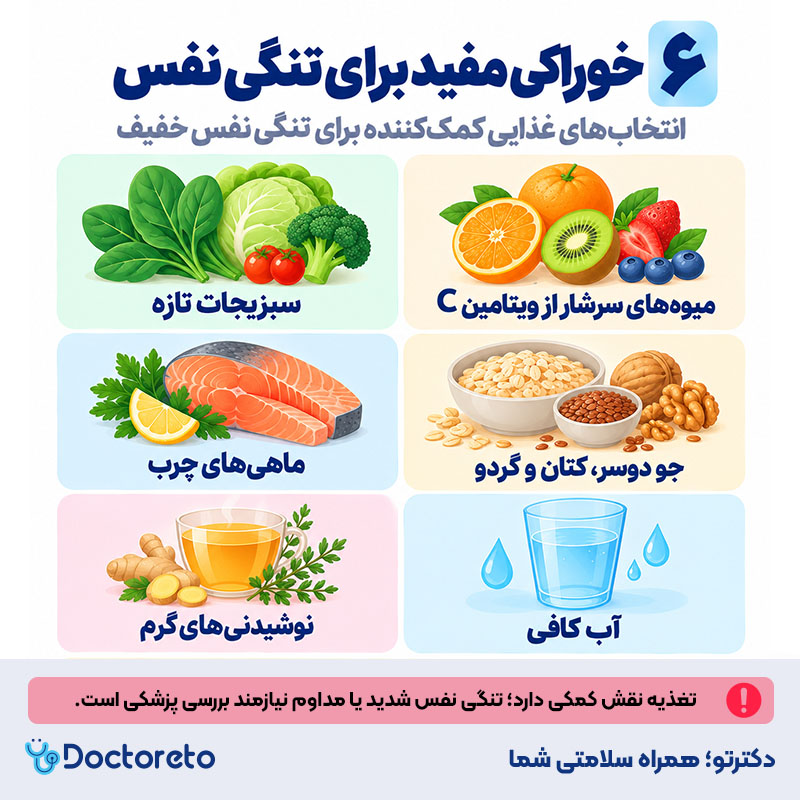 ۶ خوراکی مفید برای تنگی نفس

انتخاب‌های غذایی کمک‌کننده برای تنگی نفس خفیف

میوه‌های سرشار از ویتامین C

سبزیجات تازه

جو دوسر، کتان و گردو

ماهی‌های چرب

آب کافی

نوشیدنی‌های گرم

تغذیه نقش کمکی دارد؛ تنگی نفس شدید یا مداوم نیازمند بررسی پزشکی است.

دکترتو؛ همراه سلامتی شما

Doctoreto