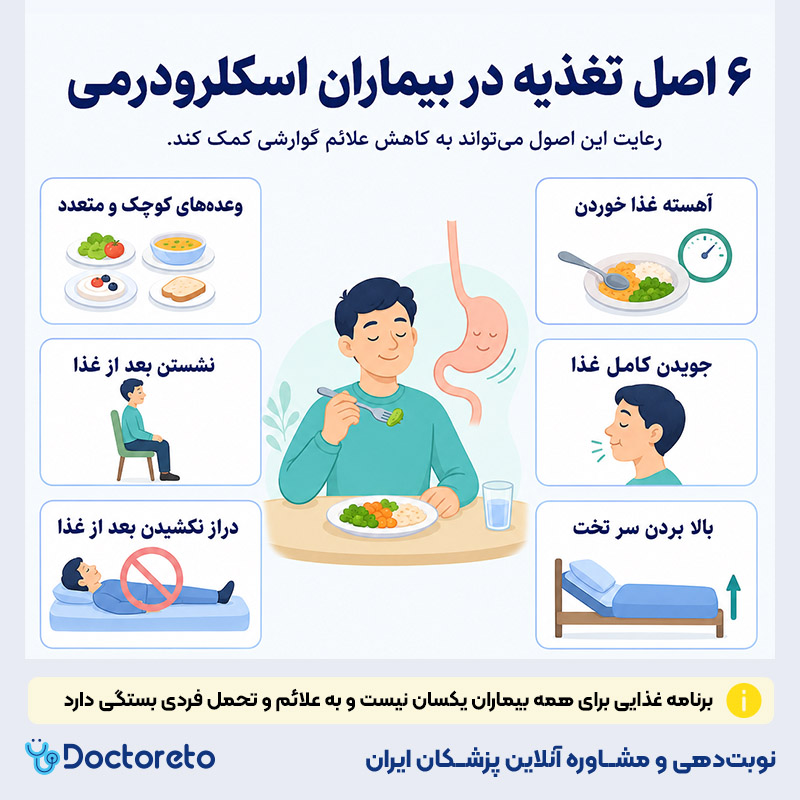 ۶ اصل تغذیه در بیماران اسکلرودرمی

رعایت این اصول می‌تواند به کاهش علائم گوارشی کمک کند.

آهسته غذا خوردن

جویدن کامل غذا

بالا بردن سر تخت

وعده‌های کوچک و متعدد

نشستن بعد از غذا

دراز نکشیدن بعد از غذا

برنامه غذایی برای همه بیماران یکسان نیست و به علائم و تحمل فردی بستگی دارد

نوبت‌دهی و مشاوره آنلاین پزشکان ایران

Doctoreto