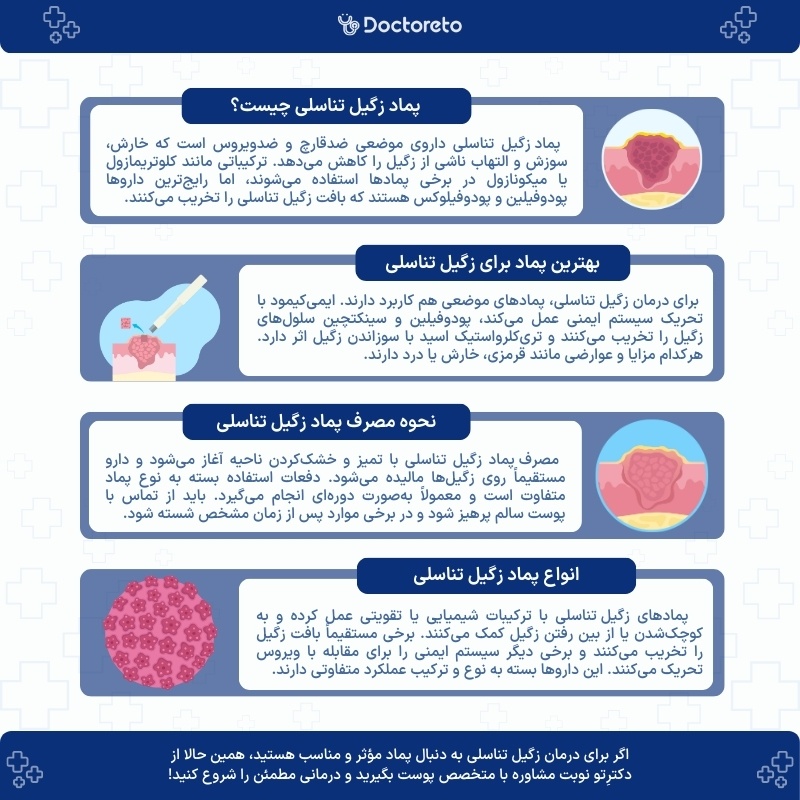 Doctoreto

پماد زگیل تناسلی چیست؟

پماد زگیل تناسلی داروی موضعی ضدقارچ و ضدویروس است که خارش، سوزش و التهاب ناشی از زگیل را کاهش می‌دهد. ترکیباتی مانند کلوتریمازول یا میکونازول در برخی پمادها استفاده می‌شوند، اما رایج‌ترین داروها پودوفیلین و پودوفیلوکس هستند که بافت زگیل تناسلی را تخریب می‌کنند.

بهترین پماد برای زگیل تناسلی

برای درمان زگیل تناسلی، پمادهای موضعی هم کاربرد دارند. ایمی‌کیمود با تحریک سیستم ایمنی عمل می‌کند، پودوفیلین و سینکتچین سلول‌های زگیل را تخریب می‌کنند و تری‌کلرواستیک اسید با سوزاندن زگیل اثر دارد. هرکدام مزایا و عوارضی مانند قرمزی، خارش یا درد دارند.

نحوه مصرف پماد زگیل تناسلی

مصرف پماد زگیل تناسلی با تمیز و خشک‌کردن ناحیه آغاز می‌شود و دارو مستقیماً روی زگیل‌ها مالیده می‌شود. دفعات استفاده بسته به نوع پماد متفاوت است و معمولاً به‌صورت دوره‌ای انجام می‌گیرد. باید از تماس با پوست سالم پرهیز شود و در برخی موارد پس از زمان مشخص شسته شود.

انواع پماد زگیل تناسلی

پمادهای زگیل تناسلی با ترکیبات شیمیایی یا تقویتی عمل کرده و به کوچک‌شدن یا از بین رفتن زگیل کمک می‌کنند. برخی مستقیماً بافت زگیل را تخریب می‌کنند و برخی دیگر سیستم ایمنی را برای مقابله با ویروس تحریک می‌کنند. این داروها بسته به نوع و ترکیب عملکرد متفاوتی دارند.

اگر برای درمان زگیل تناسلی به دنبال پماد مؤثر و مناسب هستید، همین حالا از دکترِتو نوبت مشاوره با متخصص پوست بگیرید و درمانی مطمئن را شروع کنید!