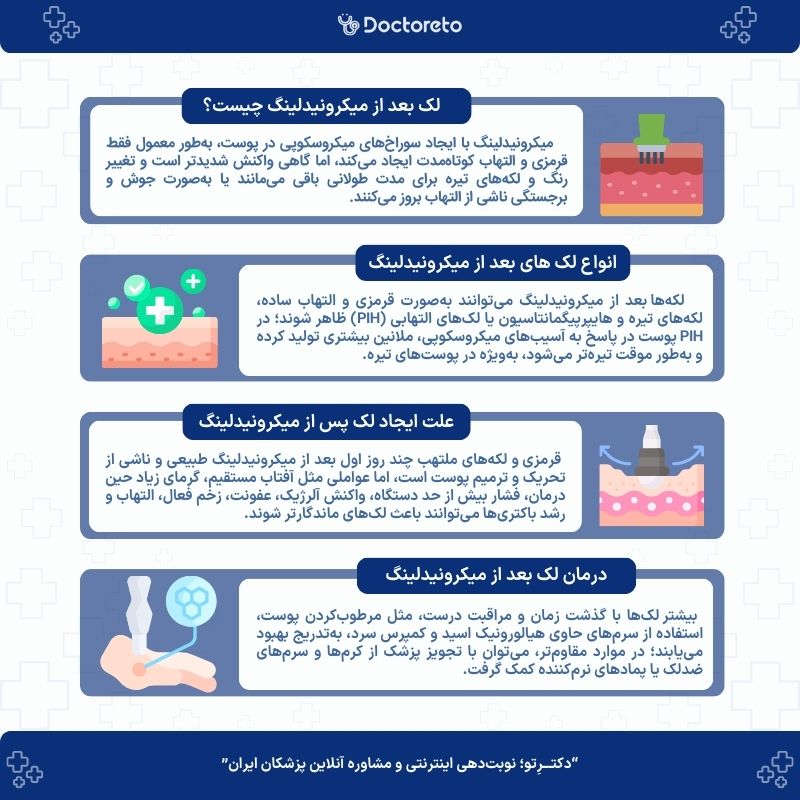 Doctoreto

لک بعد از میکرونیدلینگ چیست؟

میکرونیدلینگ با ایجاد سوراخ‌های میکروسکوپی در پوست، به‌طور معمول فقط قرمزی و التهاب کوتاه‌مدت ایجاد می‌کند، اما گاهی واکنش شدیدتر است و تغییر رنگ و لکه‌های تیره برای مدت طولانی باقی می‌مانند یا به‌صورت جوش و برجستگی ناشی از التهاب بروز می‌کنند.

انواع لک های بعد از میکرونیدلینگ

لکه‌ها بعد از میکرونیدلینگ می‌توانند به‌صورت قرمزی و التهاب ساده، لکه‌های تیره و هایپرپیگمانتاسیون یا لک‌های التهابی (PIH) ظاهر شوند؛ در PIH پوست در پاسخ به آسیب‌های میکروسکوپی، ملانین بیشتری تولید کرده و به‌طور موقت تیره‌تر می‌شود، به‌ویژه در پوست‌های تیره.

علت ایجاد لک پس از میکرونیدلینگ

قرمزی و لکه‌های ملتهب چند روز اول بعد از میکرونیدلینگ طبیعی و ناشی از تحریک و ترمیم پوست است، اما عواملی مثل آفتاب مستقیم، گرمای زیاد حین درمان، فشار بیش از حد دستگاه، واکنش آلرژیک، عفونت، زخم فعال، التهاب و رشد باکتری‌ها می‌توانند باعث لک‌های ماندگارتر شوند.

درمان لک بعد از میکرونیدلینگ

بیشتر لک‌ها با گذشت زمان و مراقبت درست، مثل مرطوب‌کردن پوست، استفاده از سرم‌های حاوی هیالورونیک اسید و کمپرس سرد، به‌تدریج بهبود می‌یابند؛ در موارد مقاوم‌تر، می‌توان با تجویز پزشک از کرم‌ها و سرم‌های ضدلک یا پمادهای نرم‌کننده کمک گرفت.

"دکتـرِتو؛ نوبت‌دهی اینترنتی و مشاوره آنلاین پزشکان ایران"