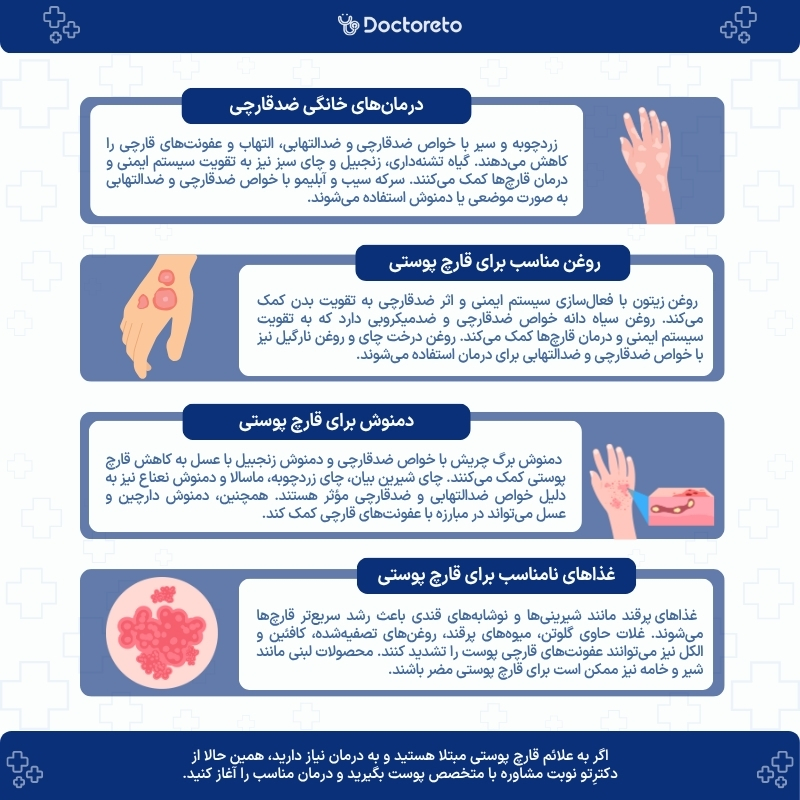 Doctoreto

درمان‌های خانگی ضدقارچی

زردچوبه و سیر با خواص ضدقارچی و ضدالتهابی، التهاب و عفونت‌های قارچی را کاهش می‌دهند. گیاه تشنه‌داری، زنجبیل و چای سبز نیز به تقویت سیستم ایمنی و درمان قارچ‌ها کمک می‌کنند. سرکه سیب و آبلیمو با خواص ضدقارچی و ضدالتهابی به صورت موضعی یا دمنوش استفاده می‌شوند.

روغن مناسب برای قارچ پوستی

روغن زیتون با فعال‌سازی سیستم ایمنی و اثر ضدقارچی به تقویت بدن کمک می‌کند. روغن سیاه دانه خواص ضدقارچی و ضدمیکروبی دارد که به تقویت سیستم ایمنی و درمان قارچ‌ها کمک می‌کند. روغن درخت چای و روغن نارگیل نیز با خواص ضدقارچی و ضدالتهابی برای درمان استفاده می‌شوند.

دمنوش برای قارچ پوستی

دمنوش برگ چریش با خواص ضدقارچی و دمنوش زنجبیل با عسل به کاهش قارچ پوستی کمک می‌کنند. چای شیرین بیان، چای زردچوبه، ماسالا و دمنوش نعناع نیز به دلیل خواص ضدالتهابی و ضدقارچی مؤثر هستند. همچنین، دمنوش دارچین و عسل می‌تواند در مبارزه با عفونت‌های قارچی کمک کند.

غذاهای نامناسب برای قارچ پوستی

غذاهای پرقند مانند شیرینی‌ها و نوشابه‌های قندی باعث رشد سریع‌تر قارچ‌ها می‌شوند. غلات حاوی گلوتن، میوه‌های پرقند، روغن‌های تصفیه‌شده، کافئین و الکل نیز می‌توانند عفونت‌های قارچی پوست را تشدید کنند. محصولات لبنی مانند شیر و خامه نیز ممکن است برای قارچ پوستی مضر باشند.

اگر به علائم قارچ پوستی مبتلا هستید و به درمان نیاز دارید، همین حالا از دکترِتو نوبت مشاوره با متخصص پوست بگیرید و درمان مناسب را آغاز کنید.