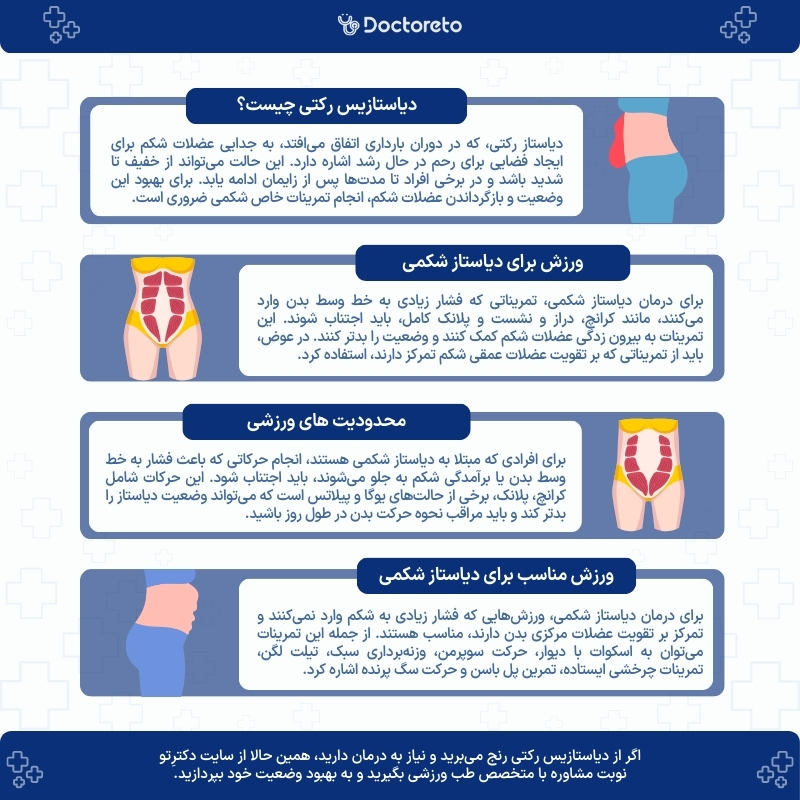 Doctoreto

دیاستازیس رکتی چیست؟

دیاستاز رکتی، که در دوران بارداری اتفاق می‌افتد، به جدایی عضلات شکم برای ایجاد فضایی برای رحم در حال رشد اشاره دارد. این حالت می‌تواند از خفیف تا شدید باشد و در برخی افراد تا مدت‌ها پس از زایمان ادامه یابد. برای بهبود این وضعیت و بازگرداندن عضلات شکم، انجام تمرینات خاص شکمی ضروری است.

ورزش برای دیاستاز شکمی

برای درمان دیاستاز شکمی، تمریناتی که فشار زیادی به خط وسط بدن وارد می‌کنند، مانند کرانچ، دراز و نشست و پلانک کامل، باید اجتناب شوند. این تمرینات به بیرون زدگی عضلات شکم کمک کنند و وضعیت را بدتر کنند. در عوض، باید از تمریناتی که بر تقویت عضلات عمقی شکم تمرکز دارند، استفاده کرد.

محدودیت های ورزشی

برای افرادی که مبتلا به دیاستاز شکمی هستند، انجام حرکاتی که باعث فشار به خط وسط بدن یا برآمدگی شکم به جلو می‌شوند، باید اجتناب شود. این حرکات شامل کرانچ، پلانک، برخی از حالت‌های یوگا و پیلاتس است که می‌تواند وضعیت دیاستاز را بدتر کند و باید مراقب نحوه حرکت بدن در طول روز باشید.

ورزش مناسب برای دیاستاز شکمی

برای درمان دیاستاز شکمی، ورزش‌هایی که فشار زیادی به شکم وارد نمی‌کنند و تمرکز بر تقویت عضلات مرکزی بدن دارند، مناسب هستند. از جمله این تمرینات می‌توان به اسکوات با دیوار، حرکت سوپرمن، وزنه‌برداری سبک، تیلت لگن، تمرینات چرخشی ایستاده، تمرین پل باسن و حرکت سگ پرنده اشاره کرد.

اگر از دیاستازیس رکتی رنج می‌برید و نیاز به درمان دارید، همین حالا از سایت دکترتو نوبت مشاوره با متخصص طب ورزشی بگیرید و به بهبود وضعیت خود بپردازید.