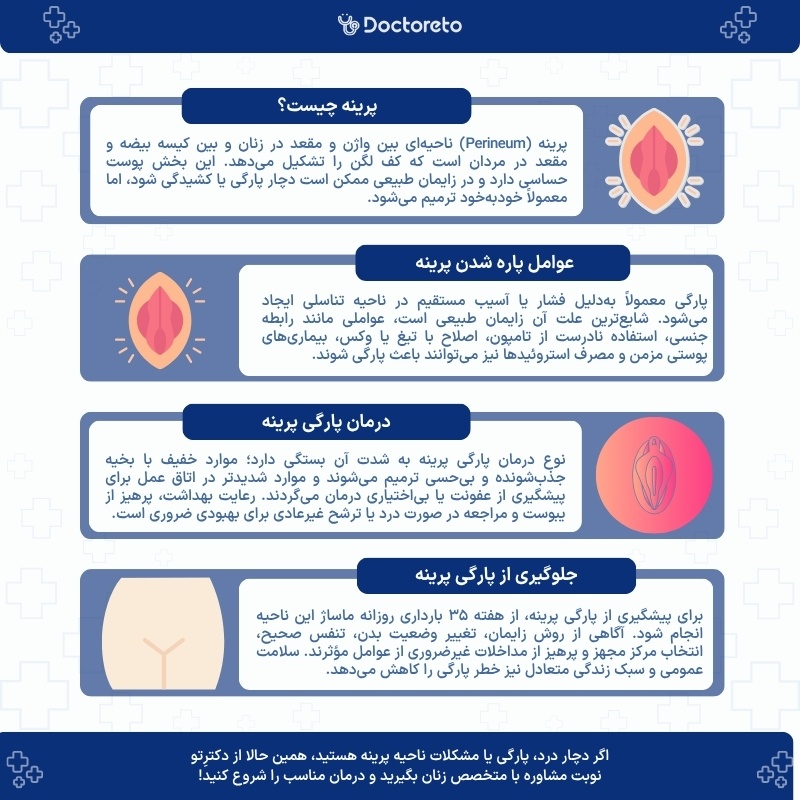 Doctoreto

پرینه چیست؟

پرینه (Perineum) ناحیه‌ای بین واژن و مقعد در زنان و بین کیسه بیضه و مقعد در مردان است که کف لگن را تشکیل می‌دهد. این بخش پوست حساسی دارد و در زایمان طبیعی ممکن است دچار پارگی یا کشیدگی شود، اما معمولاً خودبه‌خود ترمیم می‌شود.

عوامل پاره شدن پرینه

پارگی معمولاً به‌دلیل فشار یا آسیب مستقیم در ناحیه تناسلی ایجاد می‌شود. شایع‌ترین علت آن زایمان طبیعی است، عواملی مانند رابطه جنسی، استفاده نادرست از تامپون، اصلاح با تیغ یا وکس، بیماری‌های پوستی مزمن و مصرف استروئیدها نیز می‌توانند باعث پارگی شوند.

درمان پارگی پرینه

نوع درمان پارگی پرینه به شدت آن بستگی دارد؛ موارد خفیف با بخیه جذب‌شونده و بی‌حسی ترمیم می‌شوند و موارد شدیدتر در اتاق عمل برای پیشگیری از عفونت یا بی‌اختیاری درمان می‌گردند. رعایت بهداشت، پرهیز از یبوست و مراجعه در صورت درد یا ترشح غیرعادی برای بهبودی ضروری است.

جلوگیری از پارگی پرینه

برای پیشگیری از پارگی پرینه، از هفته ۳۵ بارداری روزانه ماساژ این ناحیه انجام شود. آگاهی از روش زایمان، تغییر وضعیت بدن، تنفس صحیح، انتخاب مرکز مجهز و پرهیز از مداخلات غیرضروری از عوامل مؤثرند. سلامت عمومی و سبک زندگی متعادل نیز خطر پارگی را کاهش می‌دهد.

اگر دچار درد، پارگی یا مشکلات ناحیه پرینه هستید، همین حالا از دکترتو نوبت مشاوره با متخصص زنان بگیرید و درمان مناسب را شروع کنید!