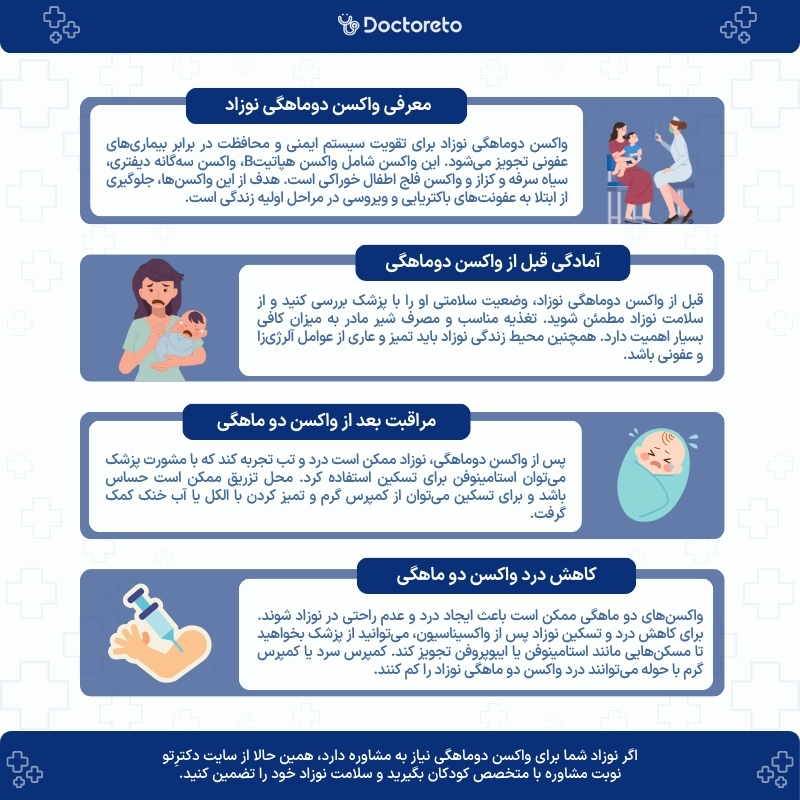 Doctoreto

معرفی واکسن دوماهگی نوزاد

واکسن دوماهگی نوزاد برای تقویت سیستم ایمنی و محافظت در برابر بیماری‌های عفونی تجویز می‌شود. این واکسن شامل واکسن هپاتیتB، واکسن سه‌گانه دیفتری، سیاه سرفه و کزاز و واکسن فلج اطفال خوراکی است. هدف از این واکسن‌ها، جلوگیری از ابتلا به عفونت‌های باکتریایی و ویروسی در مراحل اولیه زندگی است.

آمادگی قبل از واکسن دوماهگی

قبل از واکسن دوماهگی نوزاد، وضعیت سلامتی او را با پزشک بررسی کنید و از سلامت نوزاد مطمئن شوید. تغذیه مناسب و مصرف شیر مادر به میزان کافی بسیار اهمیت دارد. همچنین محیط زندگی نوزاد باید تمیز و عاری از عوامل آلرژی‌زا و عفونی باشد.

مراقبت بعد از واکسن دو ماهگی

پس از واکسن دوماهگی، نوزاد ممکن است درد و تب تجربه کند که با مشورت پزشک می‌توان استامینوفن برای تسکین استفاده کرد. محل تزریق ممکن است حساس باشد و برای تسکین می‌توان از کمپرس گرم و تمیز کردن با الکل یا آب خنک کمک گرفت.

کاهش درد واکسن دو ماهگی

واکسن‌های دو ماهگی ممکن است باعث ایجاد درد و عدم راحتی در نوزاد شوند. برای کاهش درد و تسکین نوزاد پس از واکسیناسیون، می‌توانید از پزشک بخواهید تا مسکن‌هایی مانند استامینوفن یا ایبوپروفن تجویز کند. کمپرس سرد یا کمپرس گرم با حوله می‌توانند درد واکسن دو ماهگی نوزاد را کم کنند.

اگر نوزاد شما برای واکسن دوماهگی نیاز به مشاوره دارد، همین حالا از سایت دکترتو نوبت مشاوره با متخصص کودکان بگیرید و سلامت نوزاد خود را تضمین کنید.