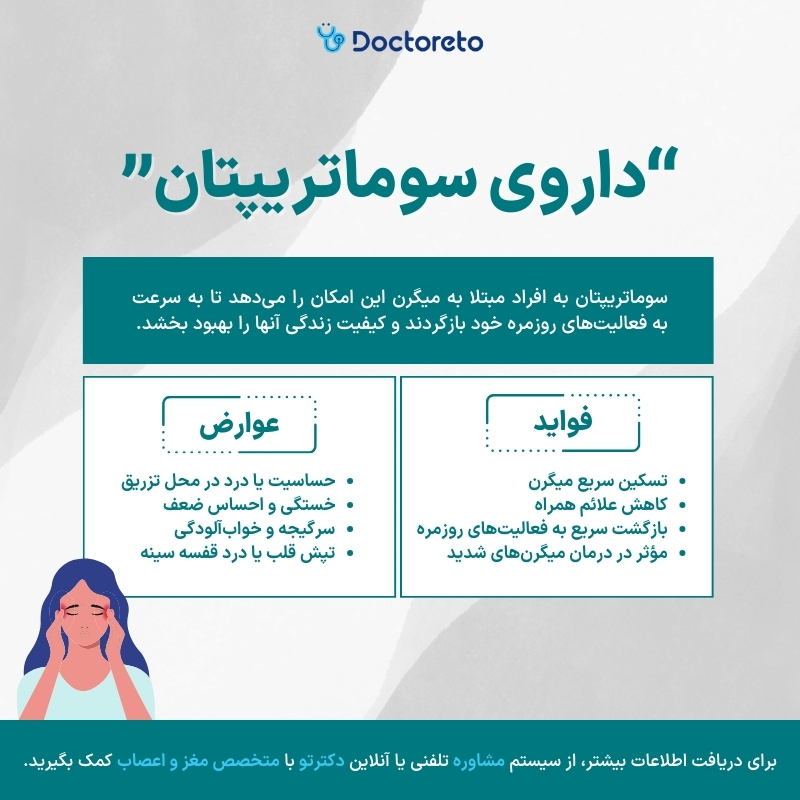 Doctoreto

"داروی سوماتریپتان"

سوماتریپتان به افراد مبتلا به میگرن این امکان را می‌دهد تا به سرعت به فعالیت‌های روزمره خود بازگردند و کیفیت زندگی آنها را بهبود بخشد.

فواید

- تسکین سریع میگرن
- کاهش علائم همراه
- بازگشت سریع به فعالیت‌های روزمره
- مؤثر در درمان میگرن‌های شدید

عوارض

- حساسیت یا درد در محل تزریق
- خستگی و احساس ضعف
- سرگیجه و خواب‌آلودگی
- تپش قلب یا درد قفسه سینه

برای دریافت اطلاعات بیشتر، از سیستم مشاوره تلفنی یا آنلاین دکترتو با متخصص مغز و اعصاب کمک بگیرید.