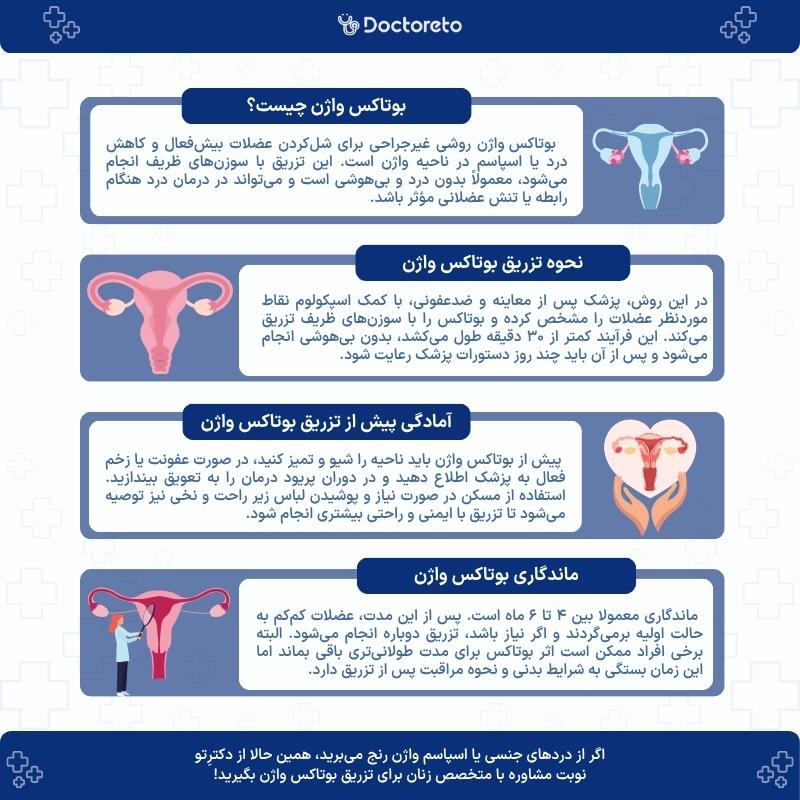 Doctoreto

بوتاکس واژن چیست؟

بوتاکس واژن روشی غیرجراحی برای شل‌کردن عضلات بیش‌فعال و کاهش درد یا اسپاسم در ناحیه واژن است. این تزریق با سوزن‌های ظریف انجام می‌شود، معمولاً بدون درد و بی‌هوشی است و می‌تواند در درمان درد هنگام رابطه یا تنش عضلانی مؤثر باشد.

نحوه تزریق بوتاکس واژن

در این روش، پزشک پس از معاینه و ضدعفونی، با کمک اسپکولوم نقاط موردنظر عضلات را مشخص کرده و بوتاکس را با سوزن‌های ظریف تزریق می‌کند. این فرآیند کمتر از ۳۰ دقیقه طول می‌کشد، بدون بی‌هوشی انجام می‌شود و پس از آن باید چند روز دستورات پزشک رعایت شود.

آمادگی پیش از تزریق بوتاکس واژن

پیش از بوتاکس واژن باید ناحیه را شیو و تمیز کنید، در صورت عفونت یا زخم فعال به پزشک اطلاع دهید و در دوران پریود درمان را به تعویق بیندازید. استفاده از مسکن در صورت نیاز و پوشیدن لباس زیر راحت و نخی نیز توصیه می‌شود تا تزریق با ایمنی و راحتی بیشتری انجام شود.

ماندگاری بوتاکس واژن

ماندگاری معمولا بین ۴ تا ۶ ماه است. پس از این مدت، عضلات کم‌کم به حالت اولیه برمی‌گردند و اگر نیاز باشد، تزریق دوباره انجام می‌شود. البته برخی افراد ممکن است اثر بوتاکس برای مدت طولانی‌تری باقی بماند اما این زمان بستگی به شرایط بدنی و نحوه مراقبت پس از تزریق دارد.

اگر از دردهای جنسی یا اسپاسم واژن رنج می‌برید، همین حالا از دکترتو نوبت مشاوره با متخصص زنان برای تزریق بوتاکس واژن بگیرید!