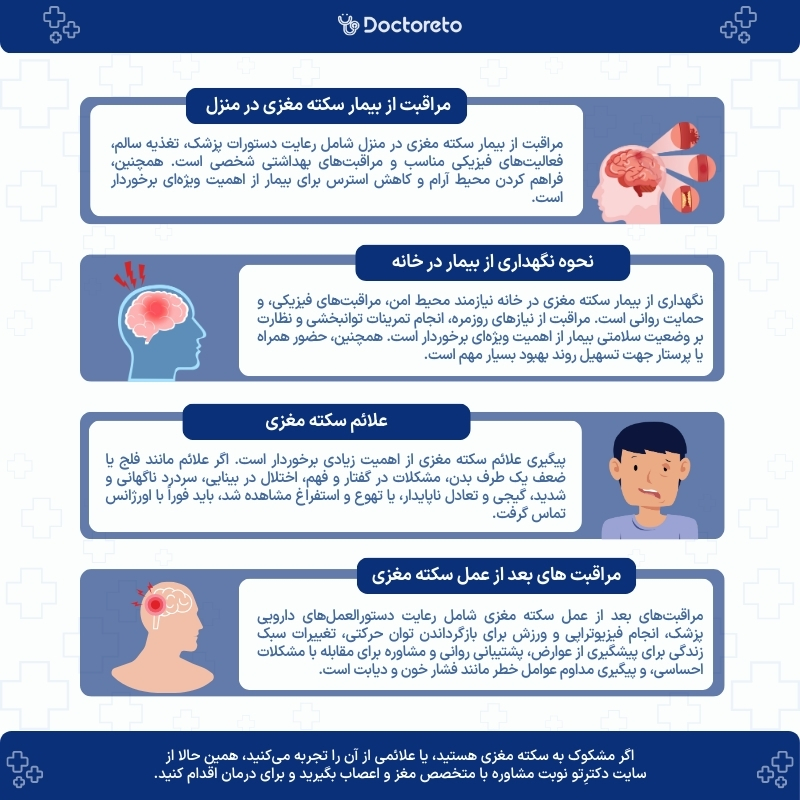 Doctoreto

مراقبت از بیمار سکته مغزی در منزل

مراقبت از بیمار سکته مغزی در منزل شامل رعایت دستورات پزشک، تغذیه سالم، فعالیت‌های فیزیکی مناسب و مراقبت‌های بهداشتی شخصی است. همچنین، فراهم کردن محیط آرام و کاهش استرس برای بیمار از اهمیت ویژه‌ای برخوردار است.

نحوه نگهداری از بیمار در خانه

نگهداری از بیمار سکته مغزی در خانه نیازمند محیط امن، مراقبت‌های فیزیکی، و حمایت روانی است. مراقبت از نیازهای روزمره، انجام تمرینات توانبخشی و نظارت بر وضعیت سلامتی بیمار از اهمیت ویژه‌ای برخوردار است. همچنین، حضور همراه یا پرستار جهت تسهیل روند بهبود بسیار مهم است.

علائم سکته مغزی

پیگیری علائم سکته مغزی از اهمیت زیادی برخوردار است. اگر علائم مانند فلج یا ضعف یک طرف بدن، مشکلات در گفتار و فهم، اختلال در بینایی، سردرد ناگهانی و شدید، گیجی و تعادل ناپایدار، یا تهوع و استفراغ مشاهده شد، باید فوراً با اورژانس تماس گرفت.

مراقبت های بعد از عمل سکته مغزی

مراقبت‌های بعد از عمل سکته مغزی شامل رعایت دستورالعمل‌های دارویی پزشک، انجام فیزیوتراپی و ورزش برای بازگرداندن توان حرکتی، تغییرات سبک زندگی برای پیشگیری از عوارض، پشتیبانی روانی و مشاوره برای مقابله با مشکلات احساسی، و پیگیری مداوم عوامل خطر مانند فشار خون و دیابت است.

اگر مشکوک به سکته مغزی هستید، یا علائمی از آن را تجربه می‌کنید، همین حالا از سایت دکترِتو نوبت مشاوره با متخصص مغز و اعصاب بگیرید و برای درمان اقدام کنید.