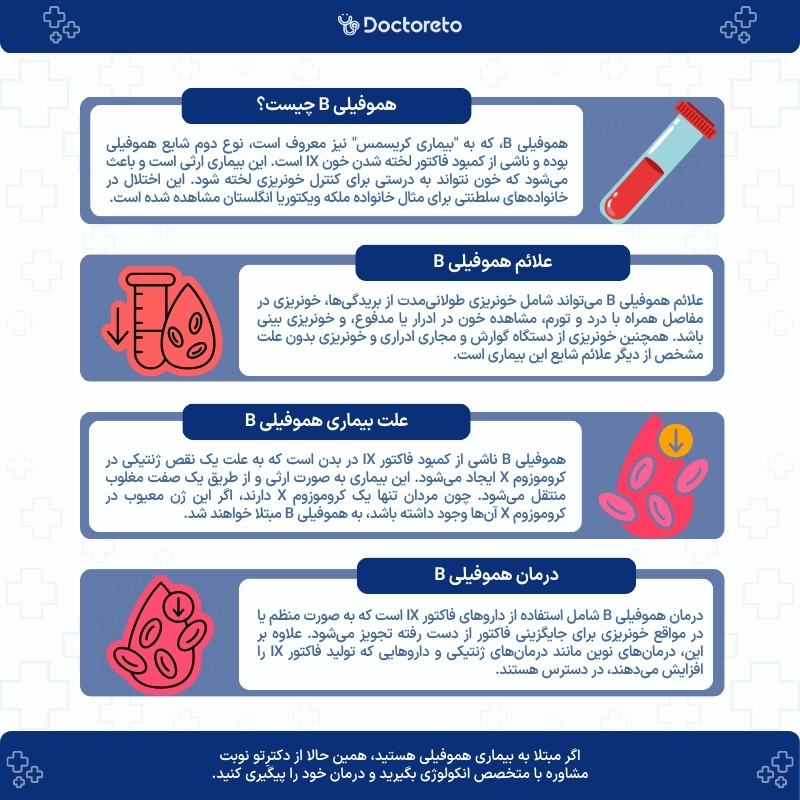 Doctoreto

هموفیلی B چیست؟

هموفیلی B، که به "بیماری کریسمس" نیز معروف است، نوع دوم شایع هموفیلی بوده و ناشی از کمبود فاکتور لخته شدن خون IX است. این بیماری ارثی است و باعث می‌شود که خون نتواند به درستی برای کنترل خونریزی لخته شود. این اختلال در خانواده‌های سلطنتی برای مثال خانواده ملکه ویکتوریا انگلستان مشاهده شده است.

علائم هموفیلی B

علائم هموفیلی B می‌تواند شامل خونریزی طولانی‌مدت از بریدگی‌ها، خونریزی در مفاصل همراه با درد و تورم، مشاهده خون در ادرار یا مدفوع، و خونریزی بینی باشد. همچنین خونریزی از دستگاه گوارش و مجاری ادراری و خونریزی بدون علت مشخص از دیگر علائم شایع این بیماری است.

علت بیماری هموفیلی B

هموفیلی B ناشی از کمبود فاکتور IX در بدن است که به علت یک نقص ژنتیکی در کروموزوم X ایجاد می‌شود. این بیماری به صورت ارثی و از طریق یک صفت مغلوب منتقل می‌شود. چون مردان تنها یک کروموزوم X دارند، اگر این ژن معیوب در کروموزوم X آن‌ها وجود داشته باشد، به هموفیلی B مبتلا خواهند شد.

درمان هموفیلی B

درمان هموفیلی B شامل استفاده از داروهای فاکتور IX است که به صورت منظم یا در مواقع خونریزی برای جایگزینی فاکتور از دست رفته تجویز می‌شود. علاوه بر این، درمان‌های نوین مانند درمان‌های ژنتیکی و داروهایی که تولید فاکتور IX را افزایش می‌دهند، در دسترس هستند.

اگر مبتلا به بیماری هموفیلی هستید، همین حالا از دکترتو نوبت مشاوره با متخصص انکولوژی بگیرید و درمان خود را پیگیری کنید.