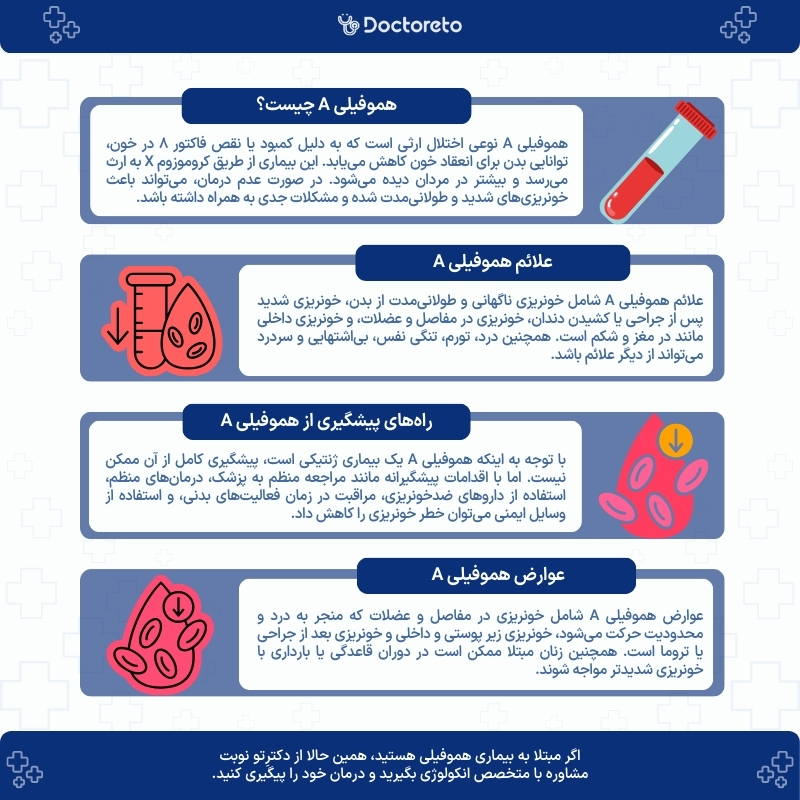 Doctoreto

هموفیلی A چیست؟

هموفیلی A نوعی اختلال ارثی است که به دلیل کمبود یا نقص فاکتور ۸ در خون، توانایی بدن برای انعقاد خون کاهش می‌یابد. این بیماری از طریق کروموزوم X به ارث می‌رسد و بیشتر در مردان دیده می‌شود. در صورت عدم درمان، می‌تواند باعث خونریزی‌های شدید و طولانی‌مدت شده و مشکلات جدی به همراه داشته باشد.

علائم هموفیلی A

علائم هموفیلی A شامل خونریزی ناگهانی و طولانی‌مدت از بدن، خونریزی شدید پس از جراحی یا کشیدن دندان، خونریزی در مفاصل و عضلات، و خونریزی داخلی مانند در مغز و شکم است. همچنین درد، تورم، تنگی نفس، بی‌اشتهایی و سردرد می‌تواند از دیگر علائم باشد.

راه‌های پیشگیری از هموفیلی A

با توجه به اینکه هموفیلی A یک بیماری ژنتیکی است، پیشگیری کامل از آن ممکن نیست. اما با اقدامات پیشگیرانه مانند مراجعه منظم به پزشک، درمان‌های منظم، استفاده از داروهای ضدخونریزی، مراقبت در زمان فعالیت‌های بدنی، و استفاده از وسایل ایمنی می‌توان خطر خونریزی را کاهش داد.

عوارض هموفیلی A

عوارض هموفیلی A شامل خونریزی در مفاصل و عضلات که منجر به درد و محدودیت حرکت می‌شود، خونریزی زیر پوستی و داخلی و خونریزی بعد از جراحی یا تروما است. همچنین زنان مبتلا ممکن است در دوران قاعدگی یا بارداری با خونریزی شدیدتر مواجه شوند.

اگر مبتلا به بیماری هموفیلی هستید، همین حالا از دکترتو نوبت مشاوره با متخصص انکولوژی بگیرید و درمان خود را پیگیری کنید.