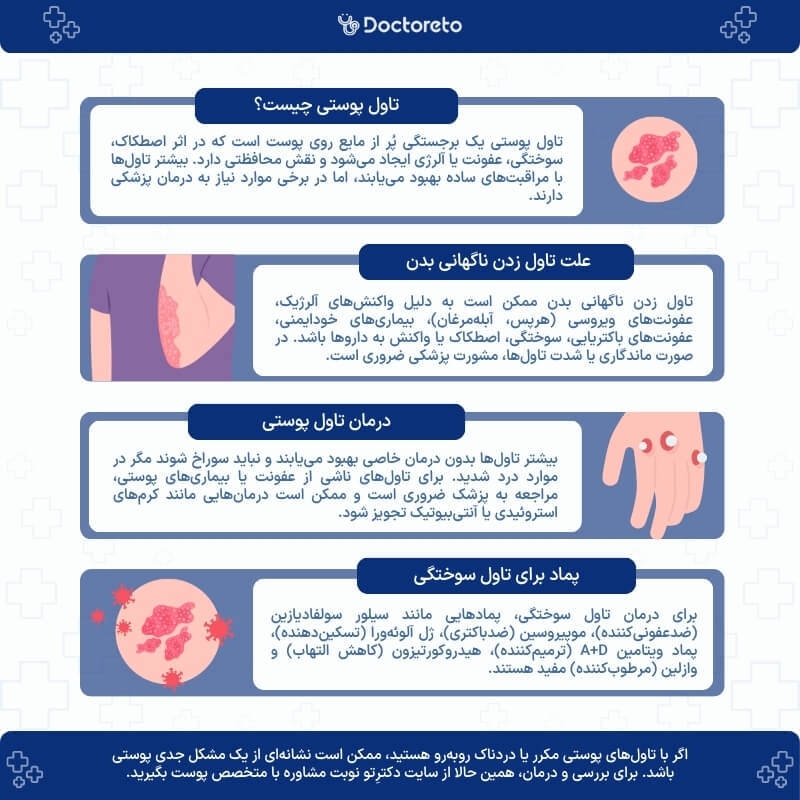 Doctoreto

تاول پوستی چیست؟

تاول پوستی یک برجستگی پُر از مایع روی پوست است که در اثر اصطکاک، سوختگی، عفونت یا آلرژی ایجاد می‌شود و نقش محافظتی دارد. بیشتر تاول‌ها با مراقبت‌های ساده بهبود می‌یابند، اما در برخی موارد نیاز به درمان پزشکی دارند.

علت تاول زدن ناگهانی بدن

تاول زدن ناگهانی بدن ممکن است به دلیل واکنش‌های آلرژیک، عفونت‌های ویروسی (هرپس، آبله‌مرغان)، بیماری‌های خودایمنی، عفونت‌های باکتریایی، سوختگی، اصطکاک یا واکنش به داروها باشد. در صورت ماندگاری یا شدت تاول‌ها، مشورت پزشکی ضروری است.

درمان تاول پوستی

بیشتر تاول‌ها بدون درمان خاصی بهبود می‌یابند و نباید سوراخ شوند مگر در موارد درد شدید. برای تاول‌های ناشی از عفونت یا بیماری‌های پوستی، مراجعه به پزشک ضروری است و ممکن است درمان‌هایی مانند کرم‌های استروئیدی یا آنتی‌بیوتیک تجویز شود.

پماد برای تاول سوختگی

برای درمان تاول سوختگی، پمادهایی مانند سیلور سولفادیازین (ضدعفونی‌کننده)، موپیروسین (ضدباکتری)، ژل آلوئه‌ورا (تسکین‌دهنده)، پماد ویتامین A+D (ترمیم‌کننده)، هیدروکورتیزون (کاهش التهاب) و وازلین (مرطوب‌کننده) مفید هستند.

اگر با تاول‌های پوستی مکرر یا دردناک روبه‌رو هستید، ممکن است نشانه‌ای از یک مشکل جدی پوستی باشد. برای بررسی و درمان، همین حالا از سایت دکترِتو نوبت مشاوره با متخصص پوست بگیرید.