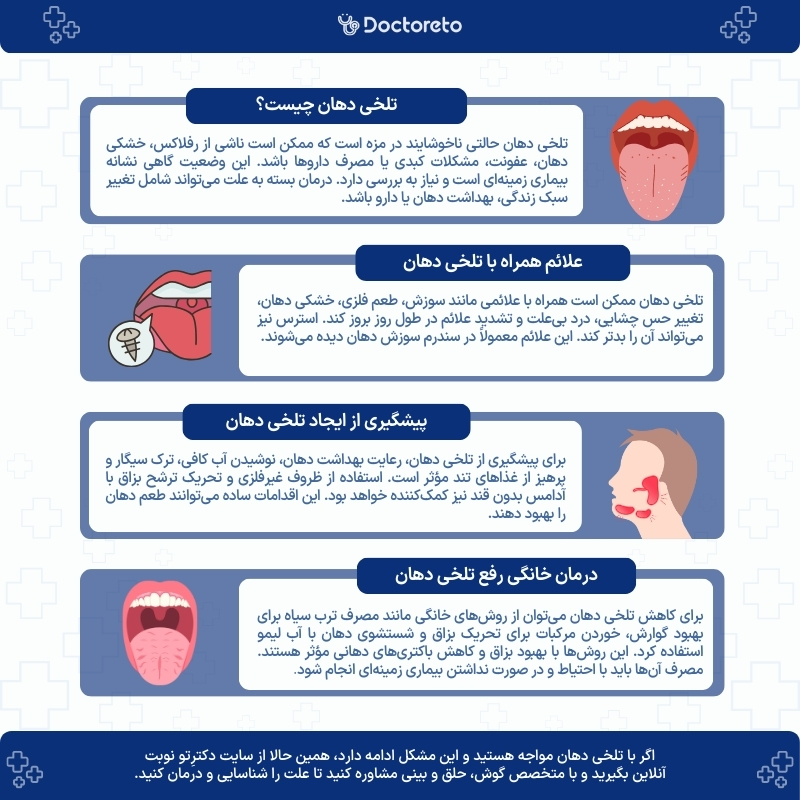 Doctoreto

تلخی دهان چیست؟

تلخی دهان حالتی ناخوشایند در مزه است که ممکن است ناشی از رفلاکس، خشکی دهان، عفونت، مشکلات کبدی یا مصرف داروها باشد. این وضعیت گاهی نشانه بیماری زمینه‌ای است و نیاز به بررسی دارد. درمان بسته به علت می‌تواند شامل تغییر سبک زندگی، بهداشت دهان یا دارو باشد.

علائم همراه با تلخی دهان

تلخی دهان ممکن است همراه با علائمی مانند سوزش، طعم فلزی، خشکی دهان، تغییر حس چشایی، درد بی‌علت و تشدید علائم در طول روز بروز کند. استرس نیز می‌تواند آن را بدتر کند. این علائم معمولاً در سندرم سوزش دهان دیده می‌شوند.

پیشگیری از ایجاد تلخی دهان

برای پیشگیری از تلخی دهان، رعایت بهداشت دهان، نوشیدن آب کافی، ترک سیگار و پرهیز از غذاهای تند مؤثر است. استفاده از ظروف غیرفلزی و تحریک ترشح بزاق با آدامس بدون قند نیز کمک‌کننده خواهد بود. این اقدامات ساده می‌توانند طعم دهان را بهبود دهند.

درمان خانگی رفع تلخی دهان

برای کاهش تلخی دهان می‌توان از روش‌های خانگی مانند مصرف ترب سیاه برای بهبود گوارش، خوردن مرکبات برای تحریک بزاق و شستشوی دهان با آب لیمو استفاده کرد. این روش‌ها با بهبود بزاق و کاهش باکتری‌های دهانی مؤثر هستند. مصرف آن‌ها باید با احتیاط و در صورت نداشتن بیماری زمینه‌ای انجام شود.

اگر با تلخی دهان مواجه هستید و این مشکل ادامه دارد، همین حالا از سایت دکترتو نوبت آنلاین بگیرید و با متخصص گوش، حلق و بینی مشاوره کنید تا علت را شناسایی و درمان کنید.