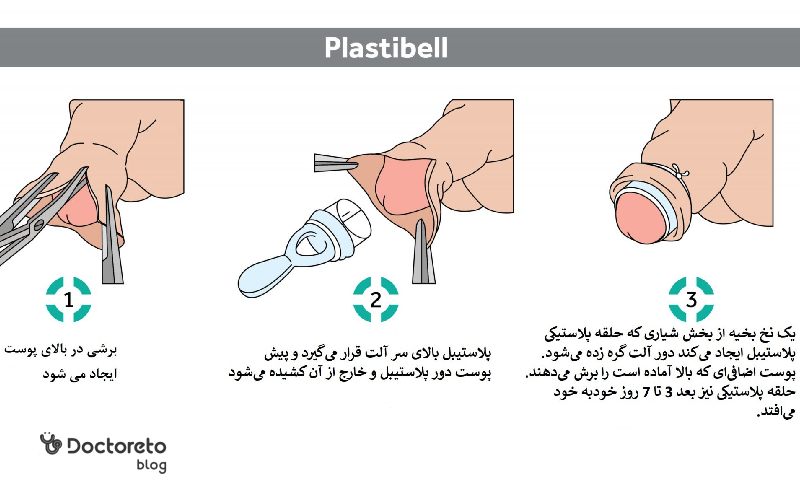 Plastibell

1

برشی در بالای پوست ایجاد می شود

2

پلاستیبل بالای سر آلت قرار می‌گیرد و پیش پوست دور پلاستیبل و خارج از آن کشیده می‌شود

3

یک نخ بخیه از بخش شیاری که حلقه پلاستیکی پلاستیبل ایجاد می‌کند دور آلت گره زده می‌شود. پوست اضافی‌ای که بالا آماده است را برش می‌دهند. حلقه پلاستیکی نیز بعد 3 تا 7 روز خودبه خود می‌افتد.

Doctoreto
blog